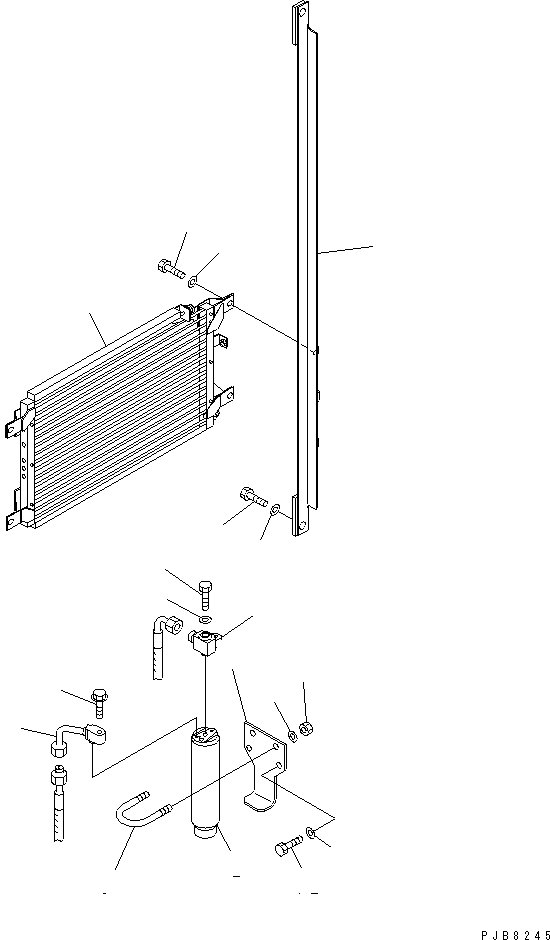 PJB8245