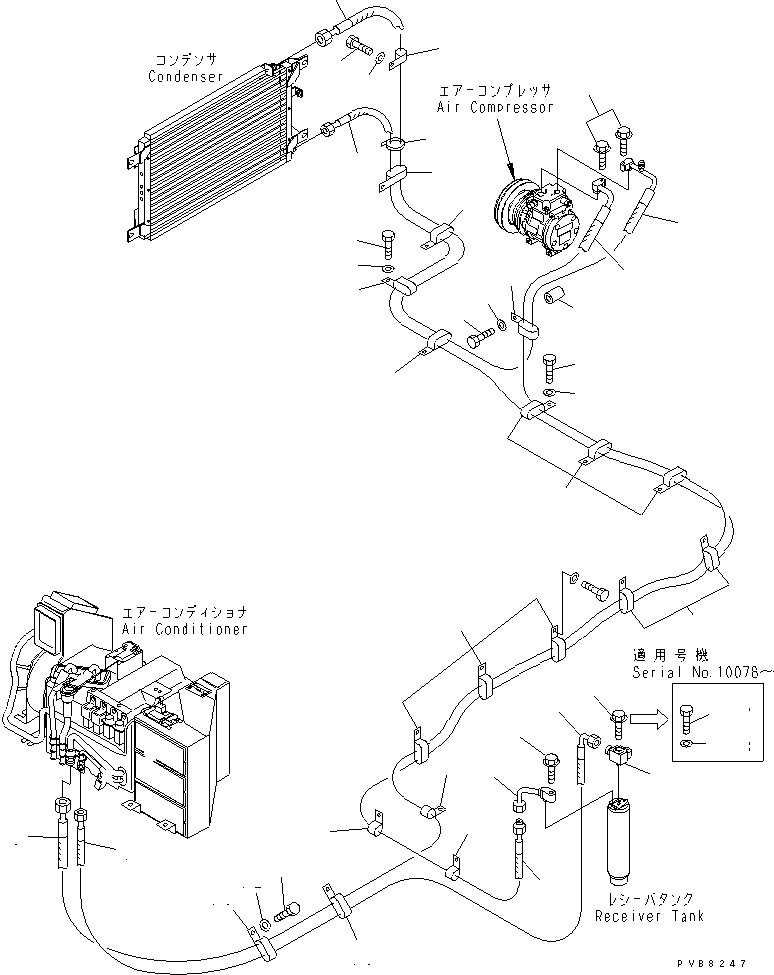 コンデンサ
Condenser

エアーコンプレッサ
Air Compressor

エアーコンディショナ
Air Conditioner

適用号機
Serial No.10078~

レシーバタンク
Receiver Tank

PVB8247