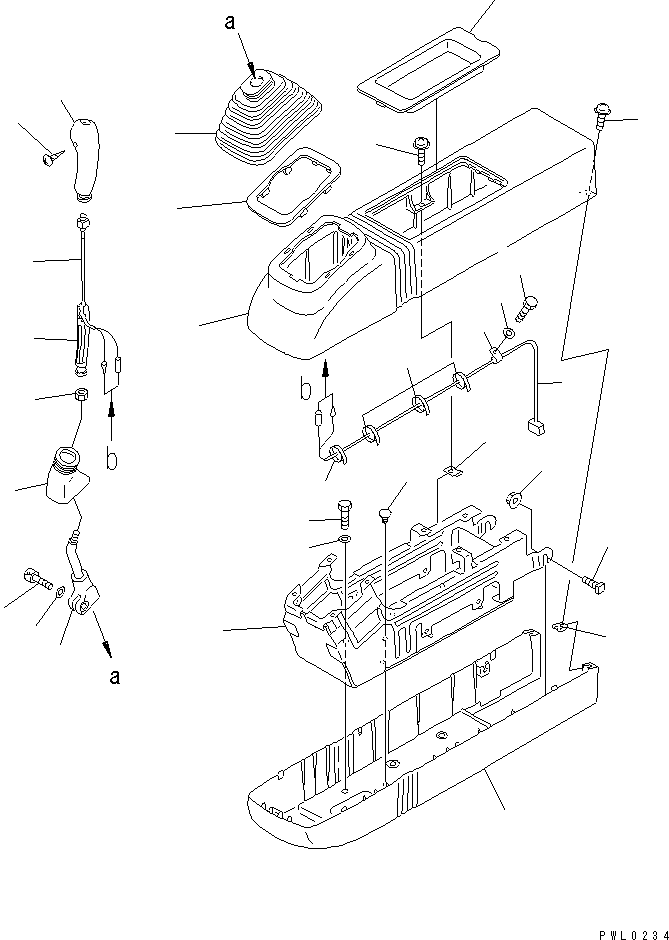 a

b

b

a

PWL0234