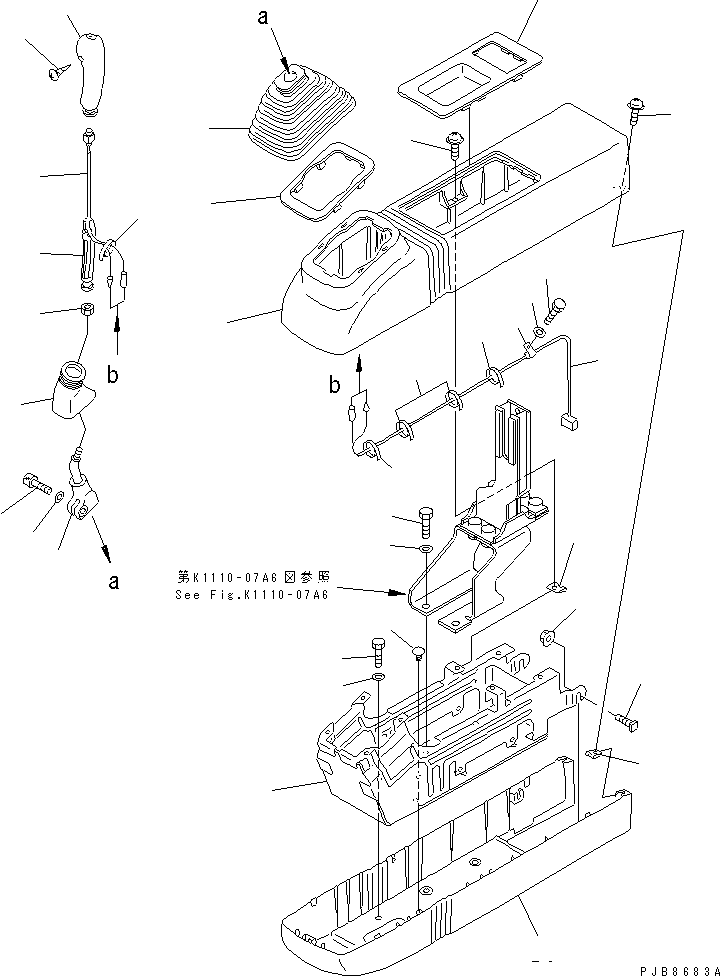 a

b

b

a

第K1110-07A6図参照
See Fig.K1110-07A6

PJB8683A