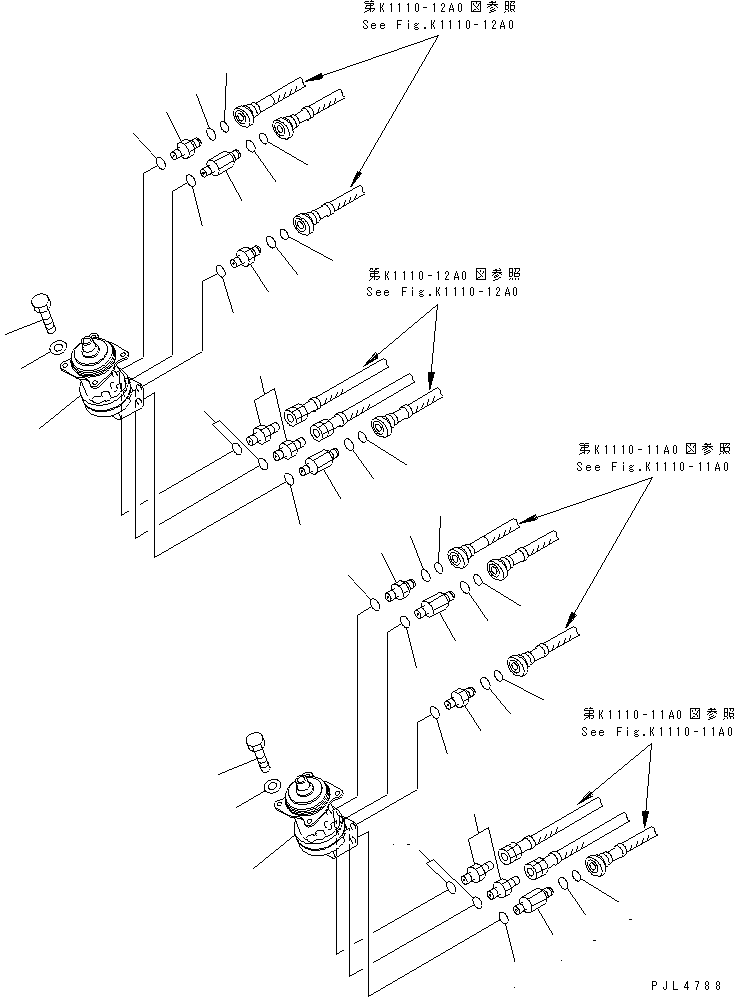 第K1110-12A0図参照
See Fig.K1110-12A0

第K1110-12A0図参照
See Fig.K1110-12A0

第K1110-11A0図参照
See Fig.K1110-11A0

第K1110-11A0図参照
See Fig.K1110-11A0

PJL4788