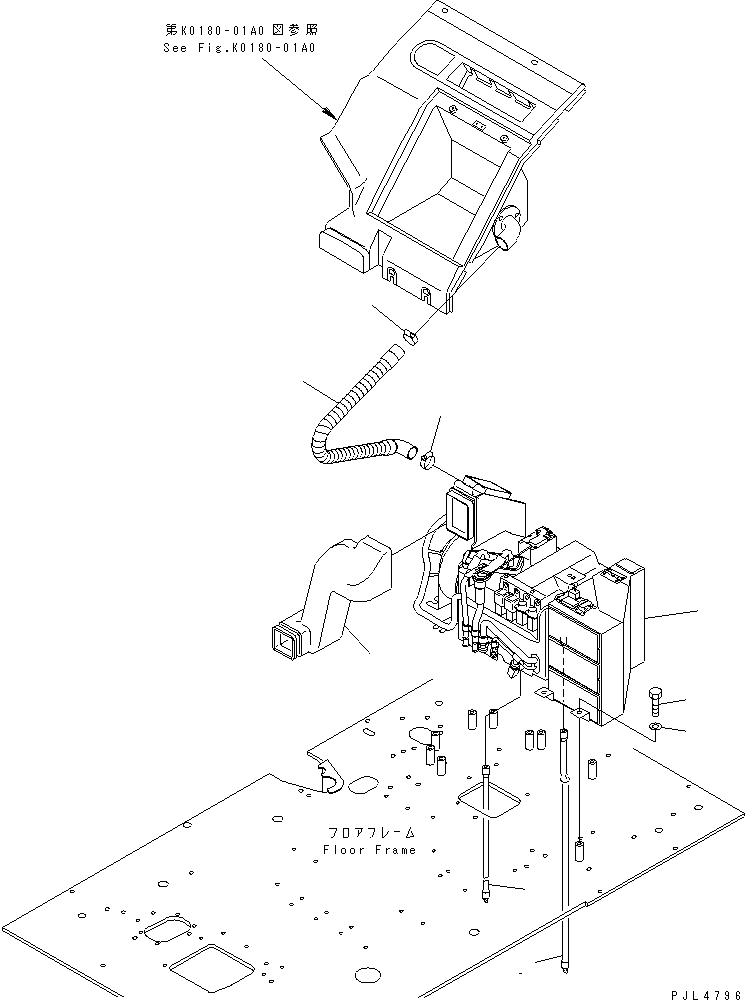 第K0180-01A0 図参照
See Fig.K0180-01A0

フロアフレーム
Floor Frame

PJL4796