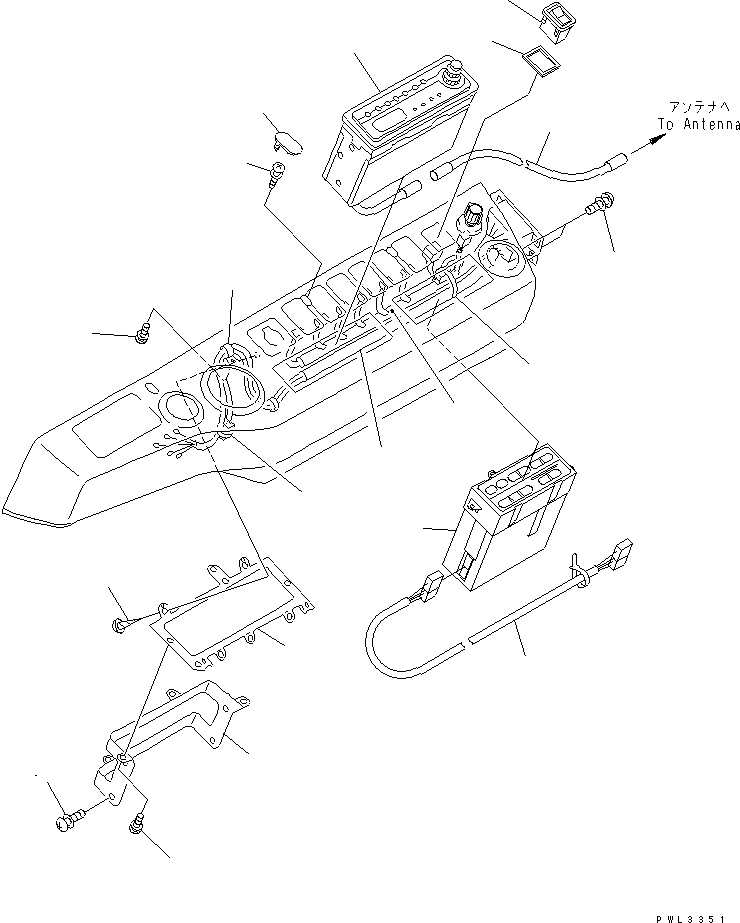 アンテナへ
To Antenna

PWL3351