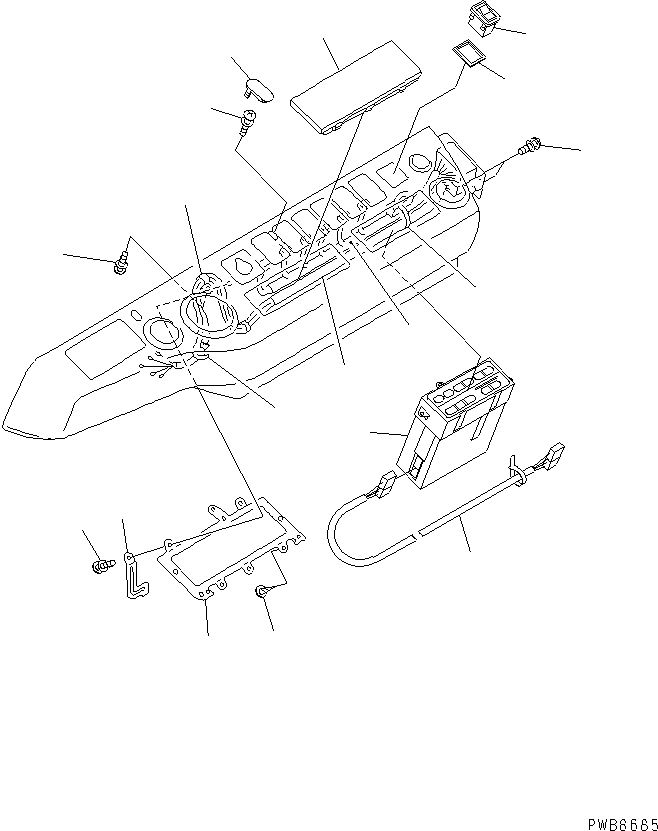 PWB6665