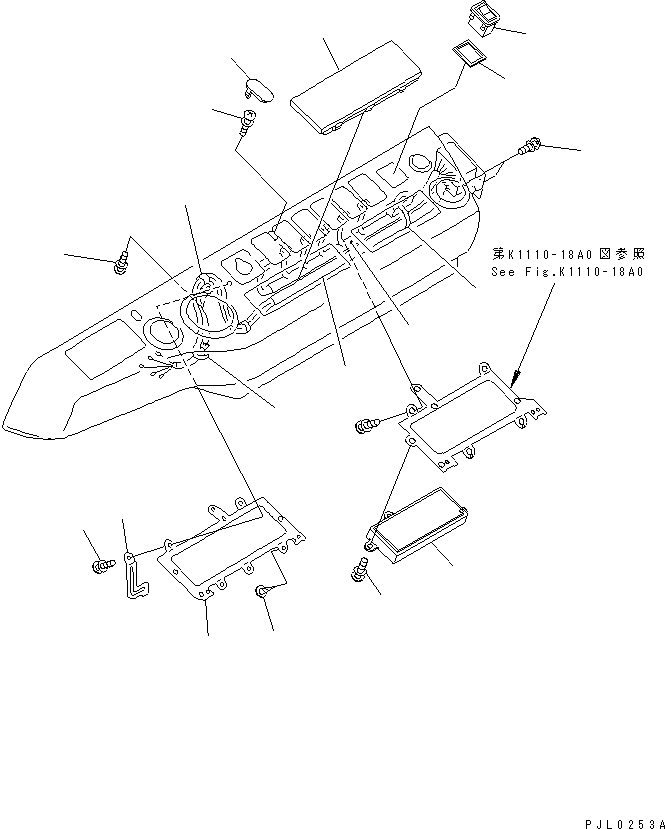 第K1110-18A0図参照
See Fig.K1110-18A0

PJL0253A