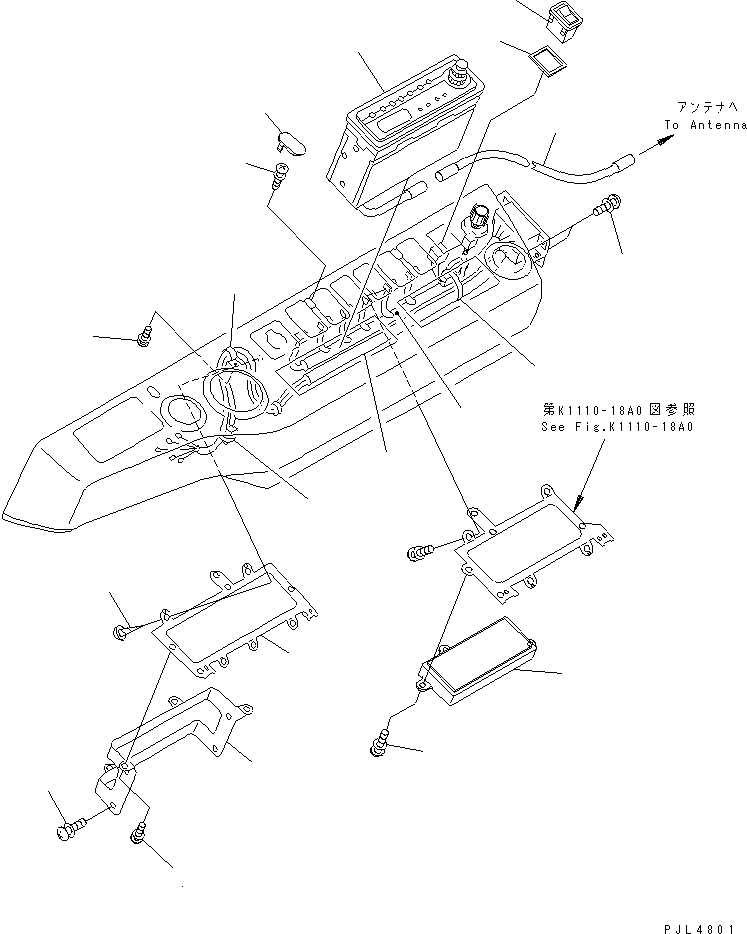 アンテナへ
To Antenna

第K1110-18A0図参照
See Fig.K1110-18A0

PJL4801