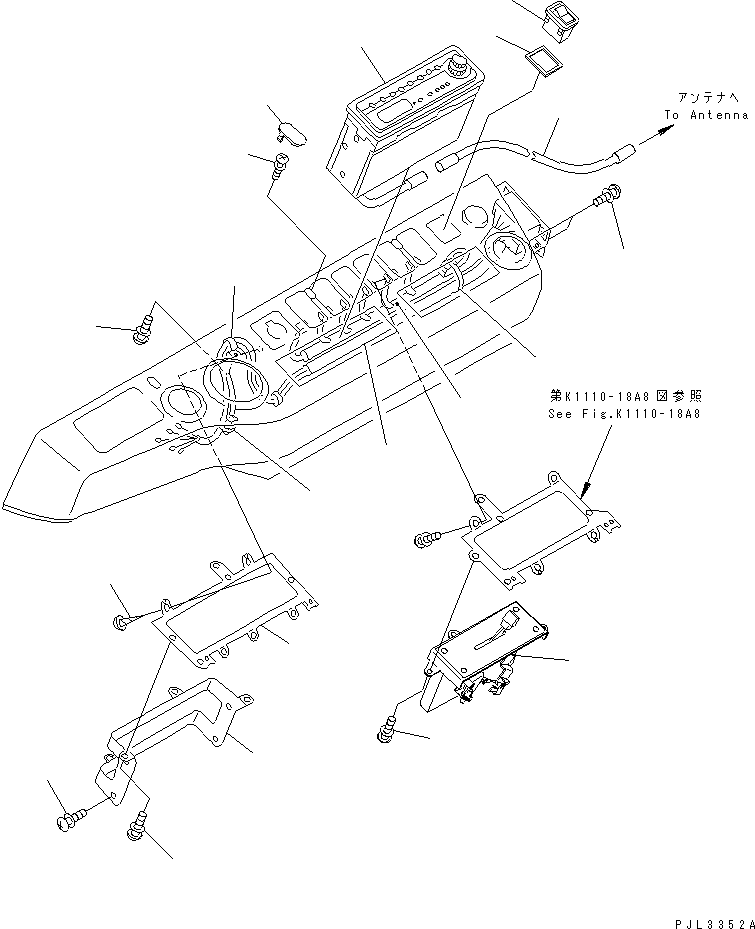 アンテナへ
To Antenna

第K1110-18A8図参照
See Fig.K1110-18A8

PJL3352A