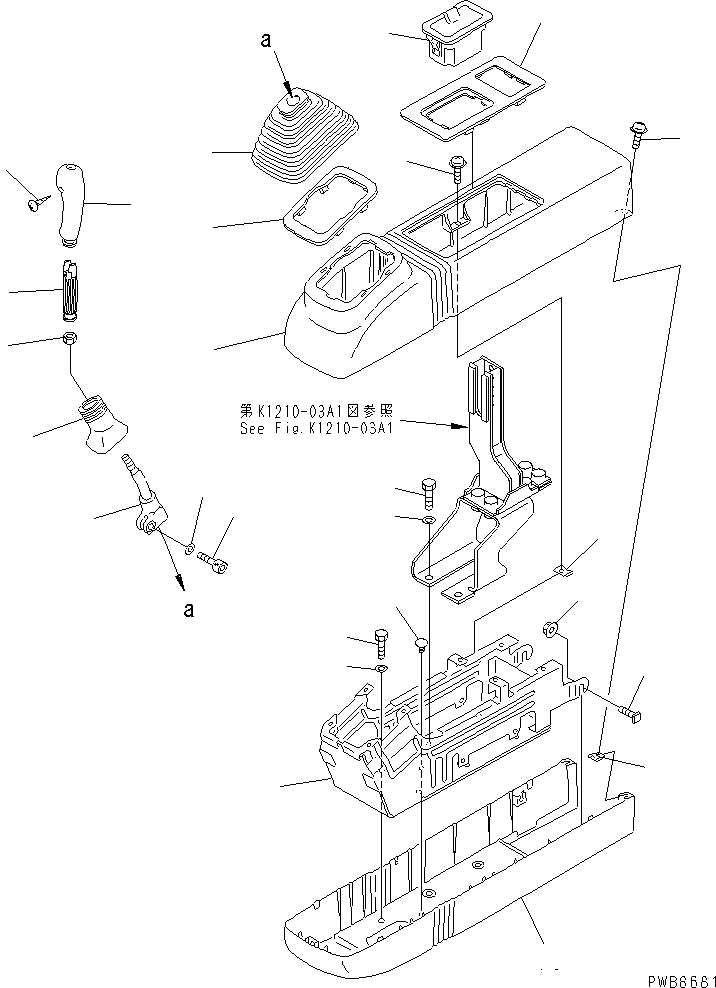 a

第K1210-03A1図参照
See Fig.K1210-03A1

a

PWB6661