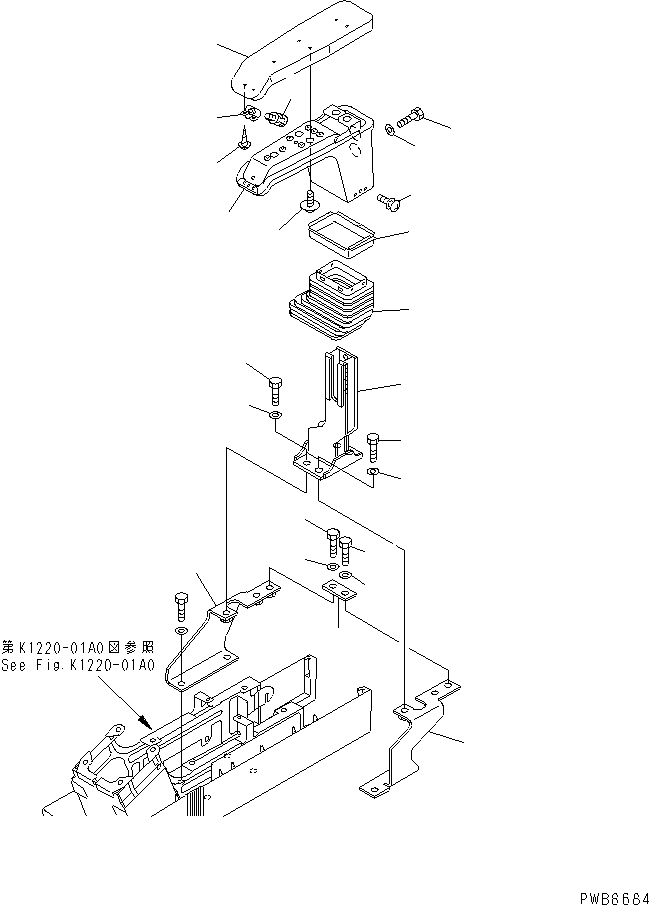 第K1220-01A0図参照
See Fig.K1220-01A0

PWB6664