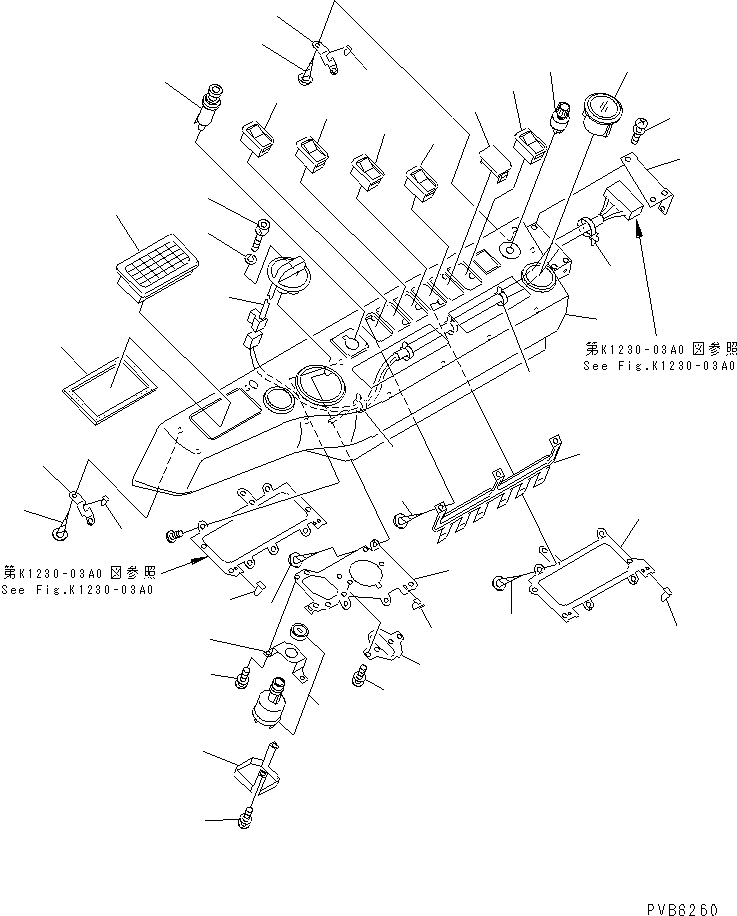 第K1230-03A0 図参照
See Fig.K1230-03A0

第K1230-03A0 図参照
See Fig.K1230-03A0

PVB6260