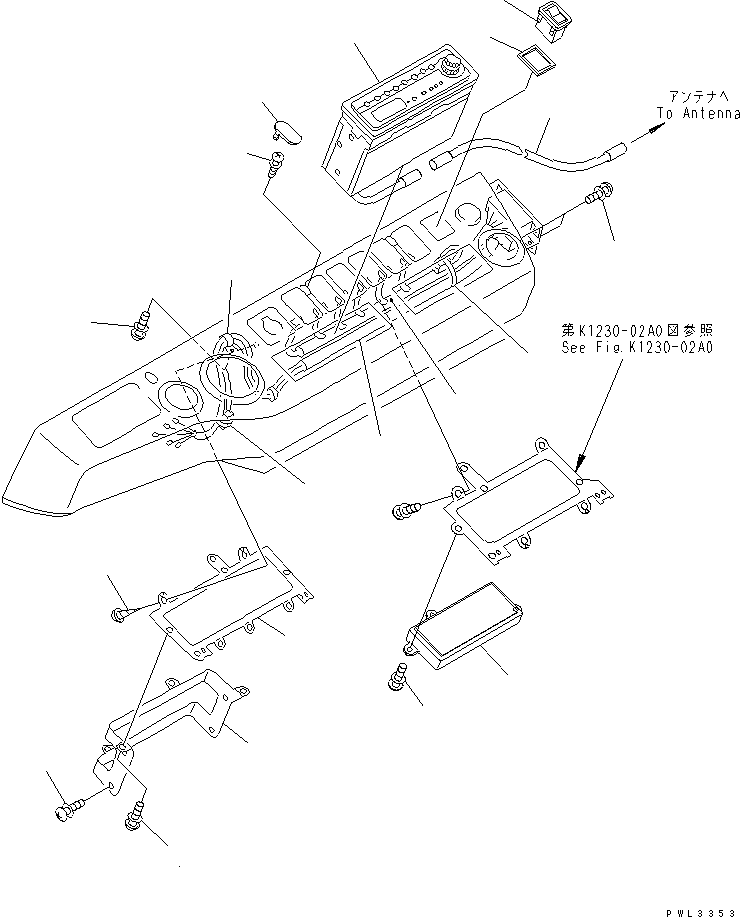 アンテナへ
To Antenna

第K1230-02A0図参照
See Fig.K1230-02A0

PWL3353