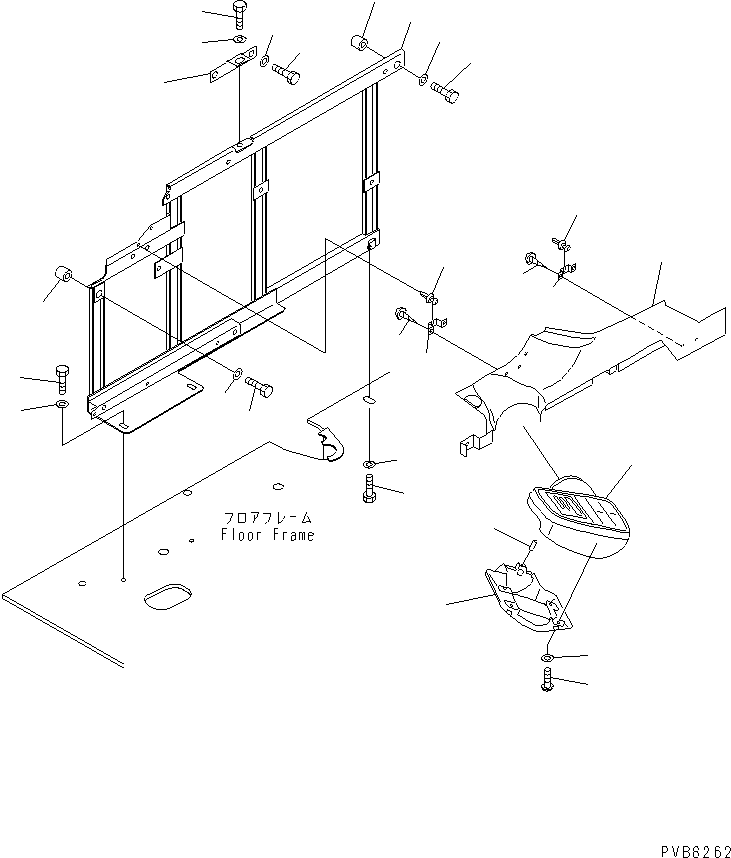 フロアフレーム
Floor Frame

PVB6262