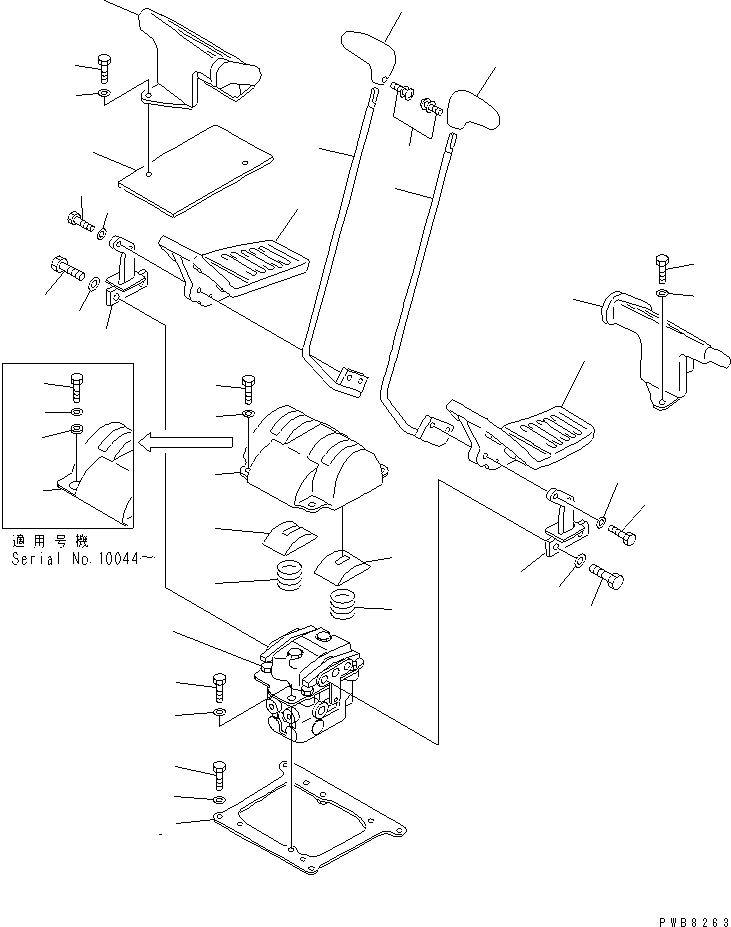 適用号機
Serial No.10044~

PWB8263