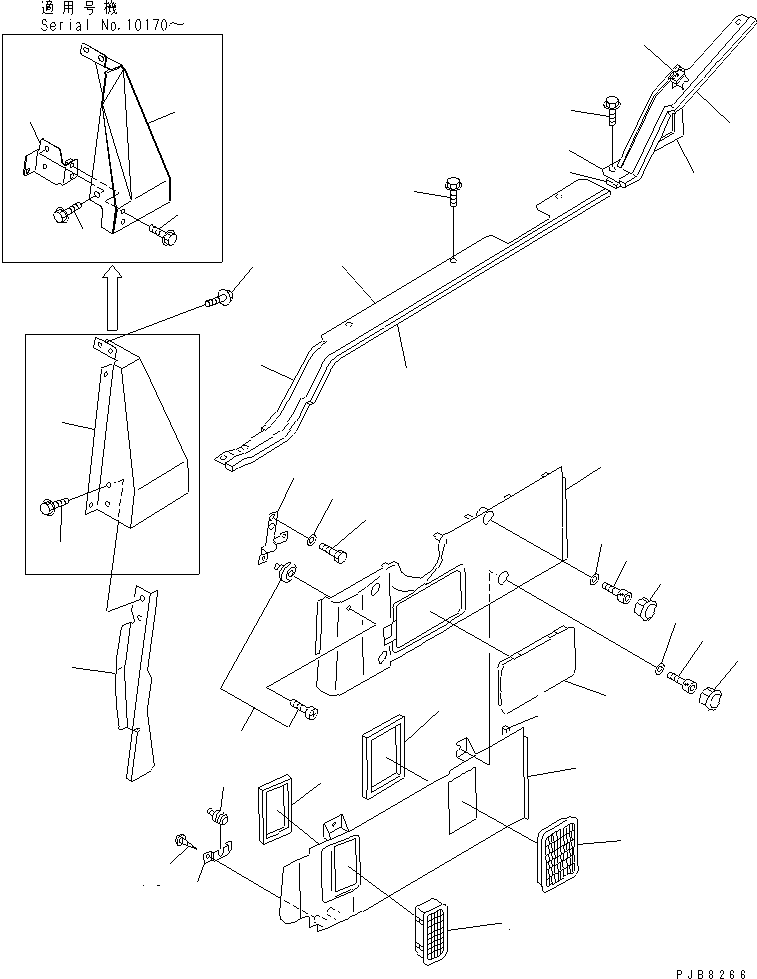 適用号機
Serial No.10170～

PJB8266