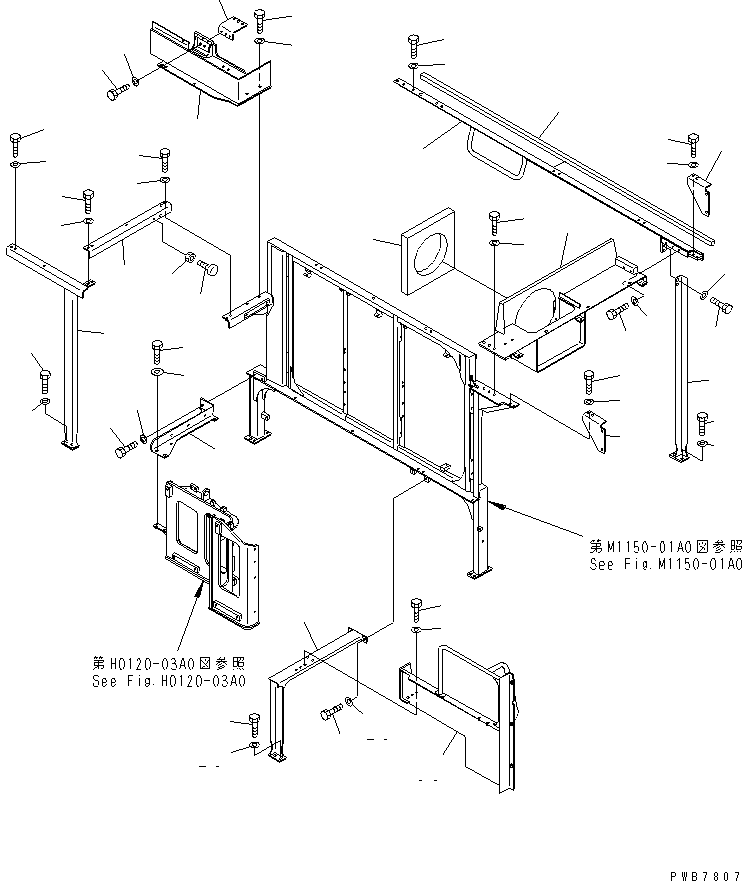 第M1150-01A0図参照
See Fig.M1150-01A0

第H0120-03A0図参照
See Fig.H0120-03A0

PWB7807