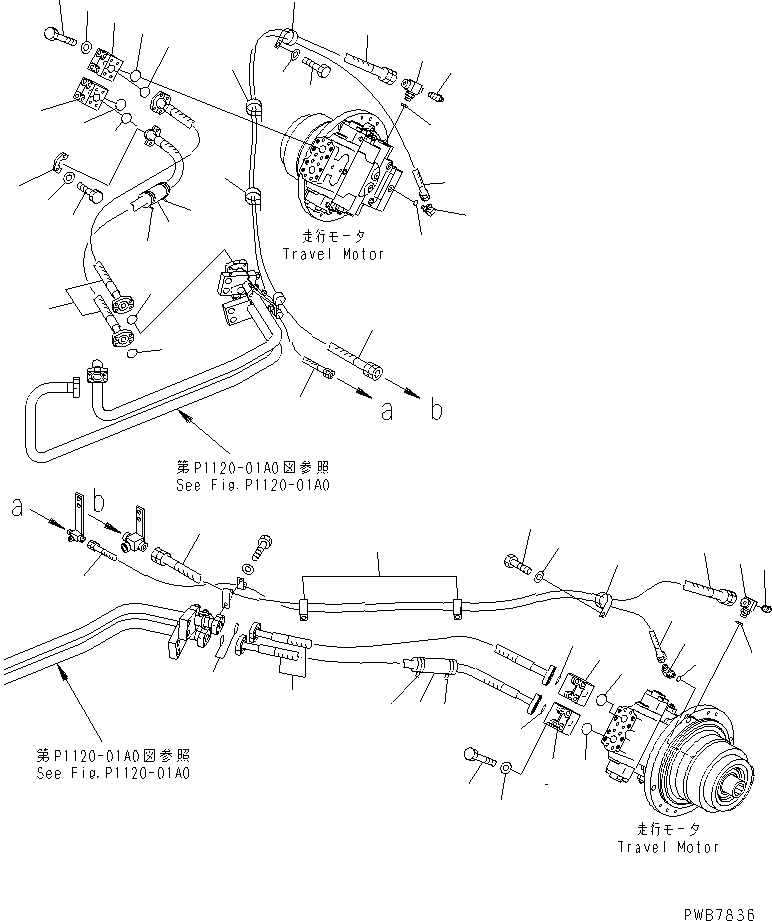 走行モータ
Travel Motor

a b

第P1120-01A0図参照
See Fig.P1120-01A0

a b

第P1120-01A0図参照
See Fig.P1120-01A0

走行モータ
Travel Motor

PWB7836