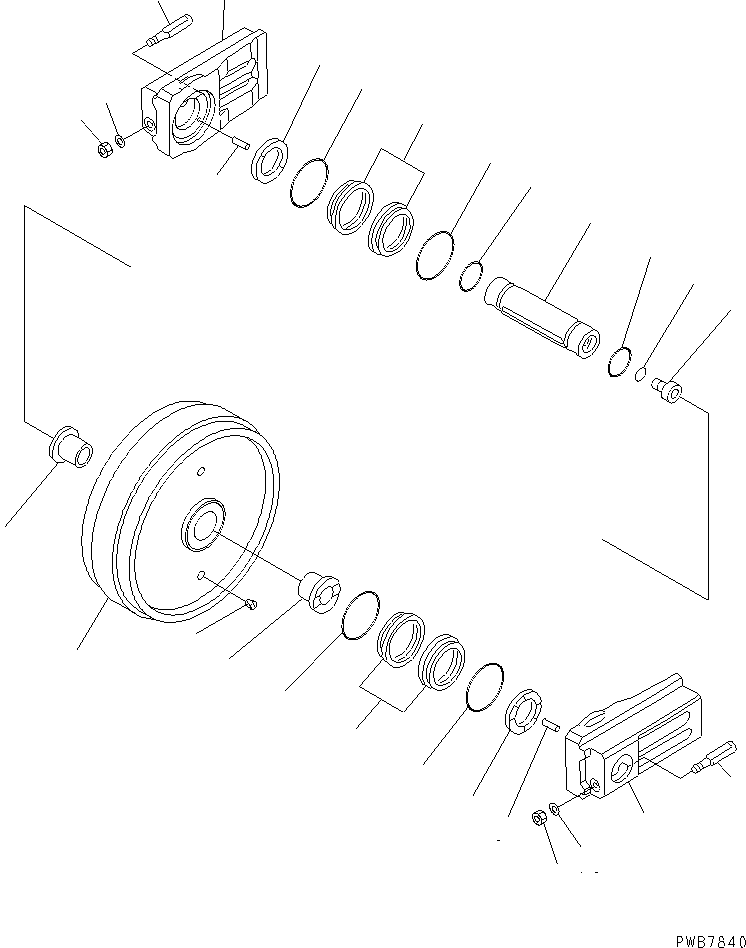 PWB7840