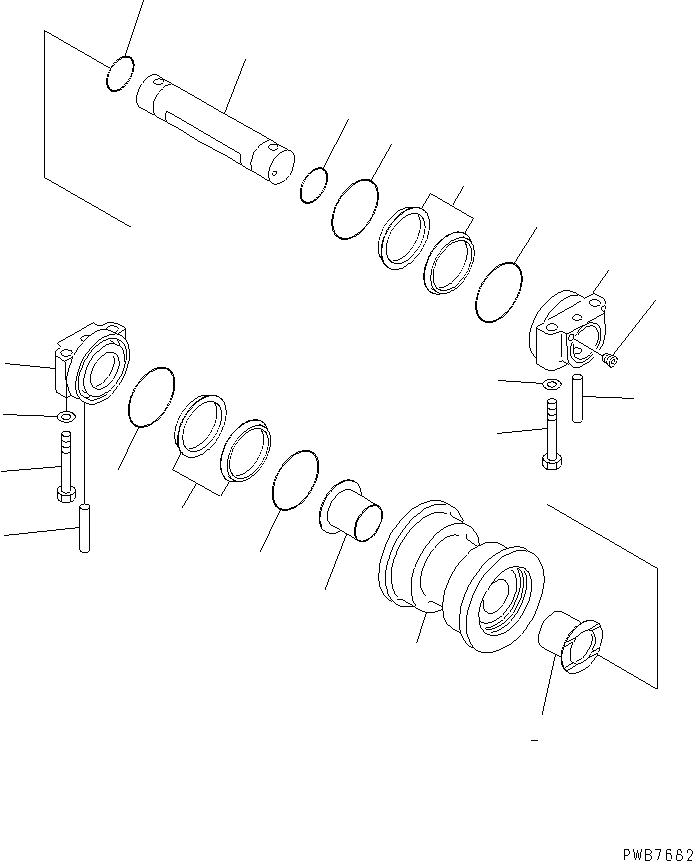 PWB7682