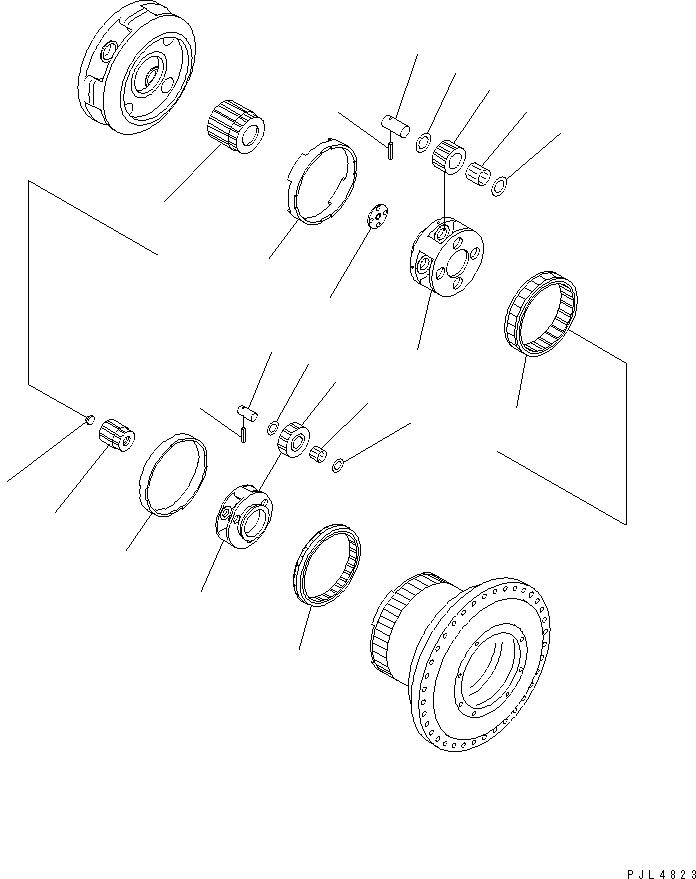 PJL4823