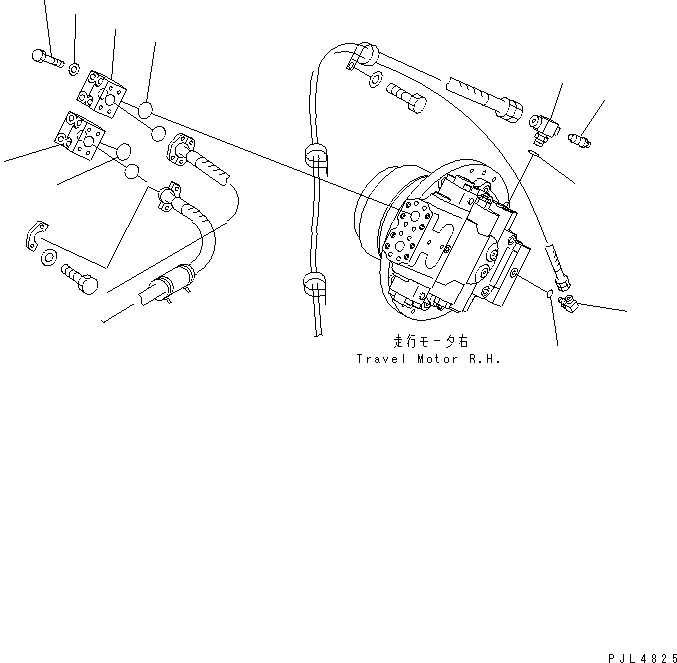 走行モータ右
Travel Motor R.H.

PJL4825