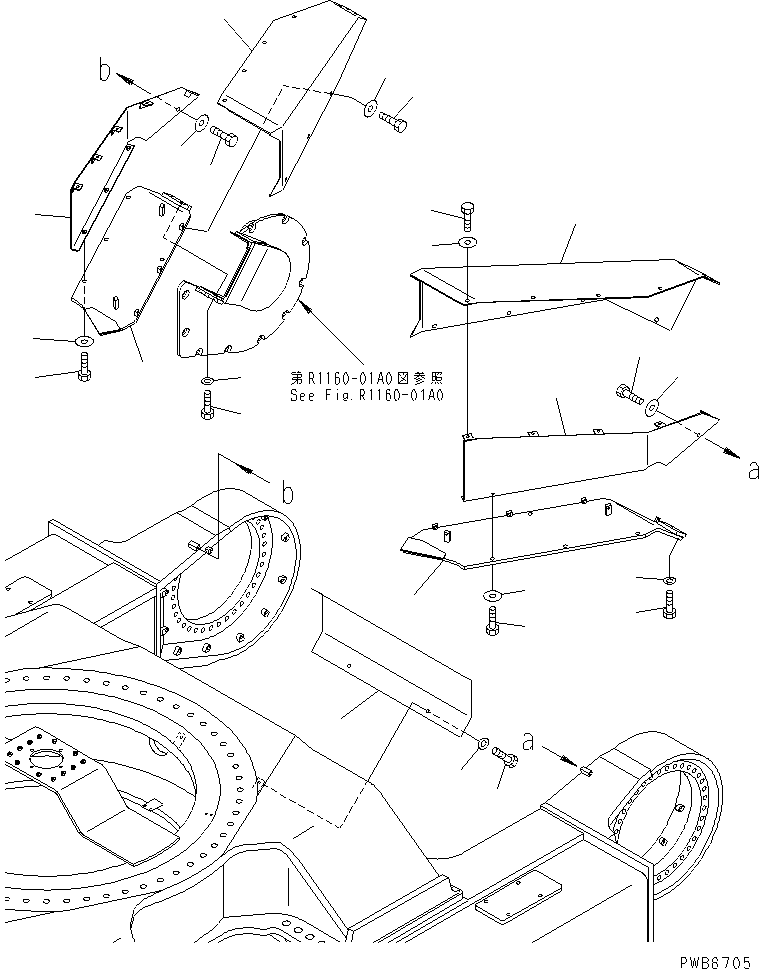 b

第R1160-01A0図参照
See Fig.R1160-01A0

a

b

a

PWB8705