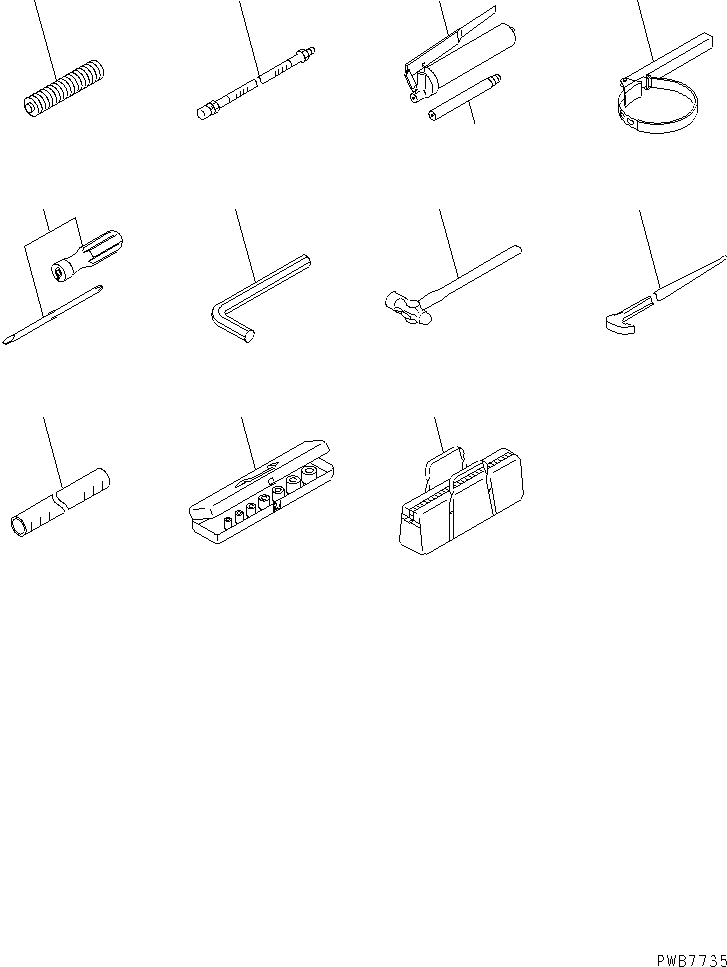 PWB7735