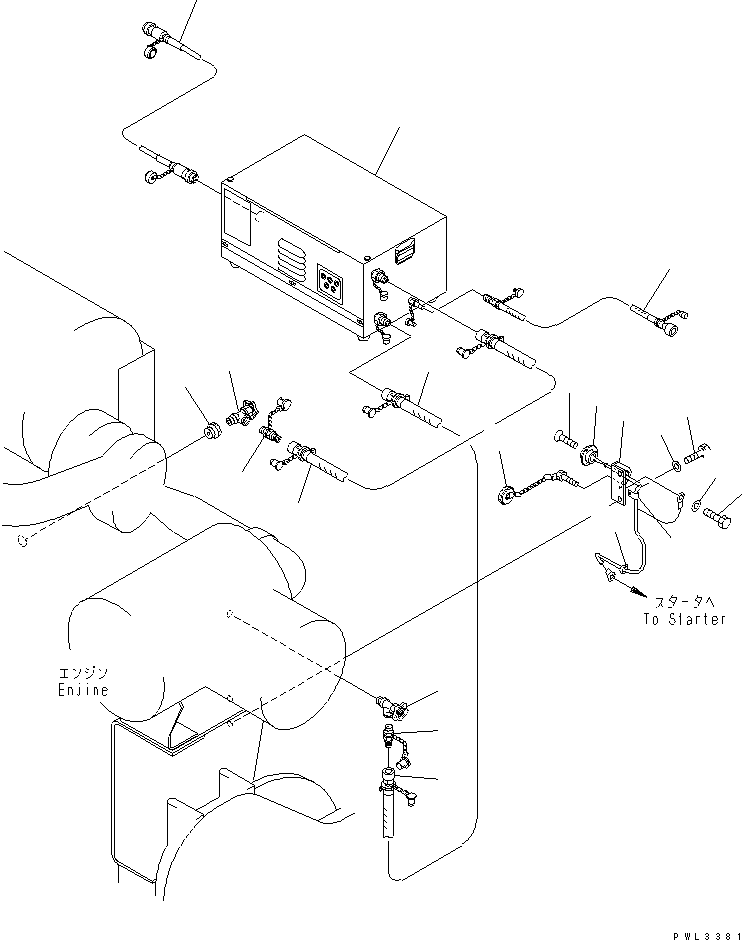 スタータへ
To Starter

エンジン
Enjine

PWL3381