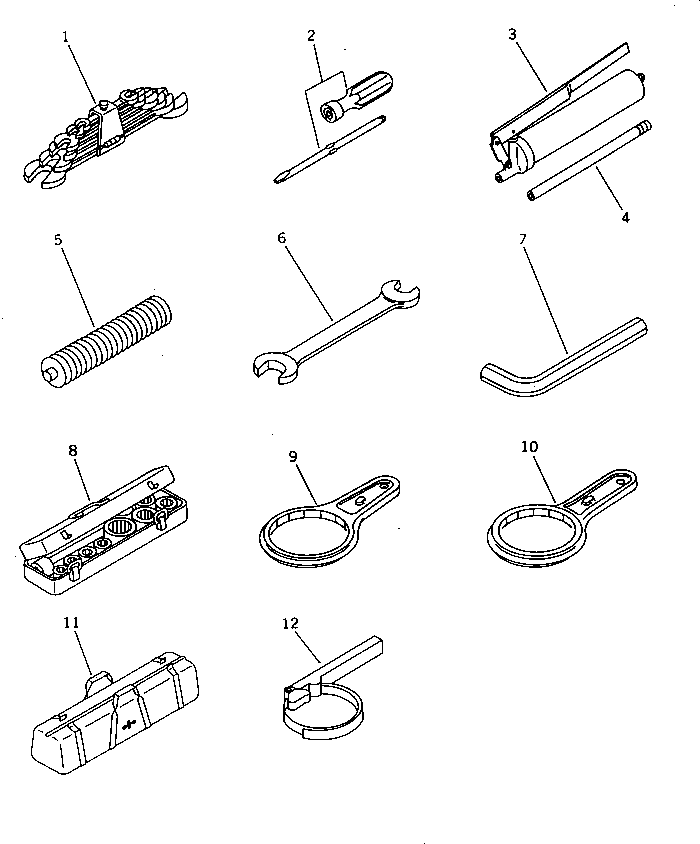 1
2
3
4
5
6
7
8
9
10
11
12