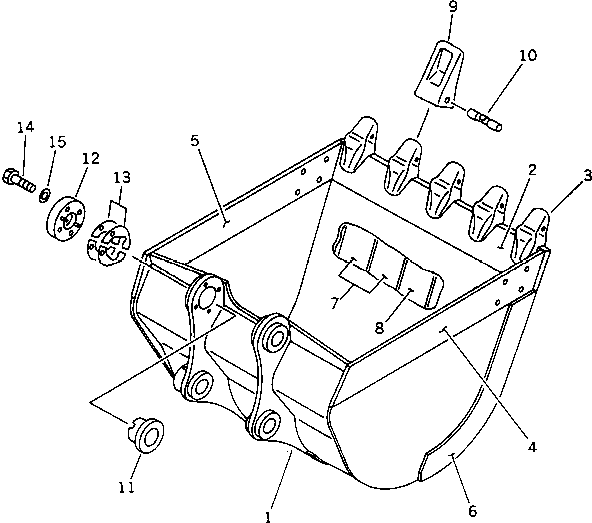 9
10
14
15
12
13
5
2
3
7
8
4
11
1
6