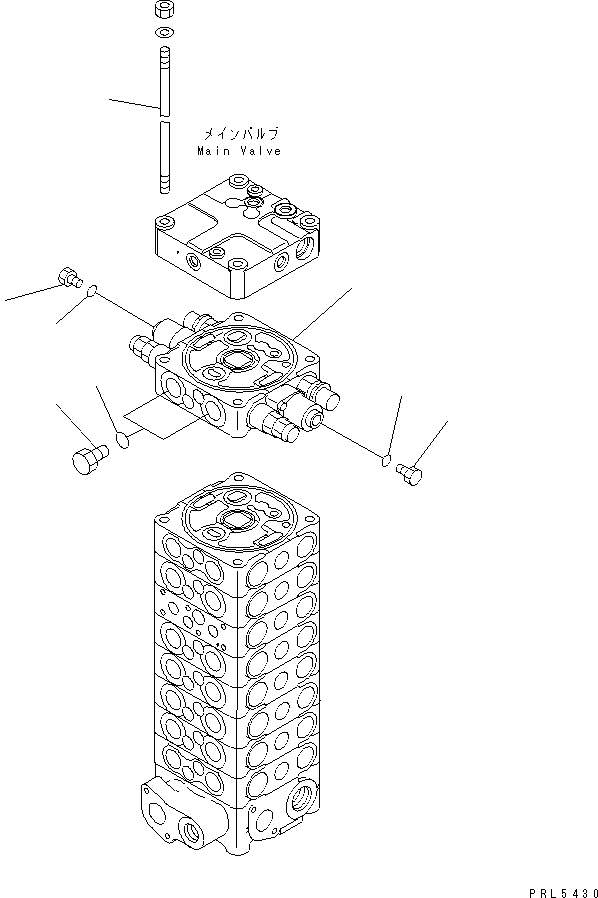 メインバルブ
Main Valve

PRL5430