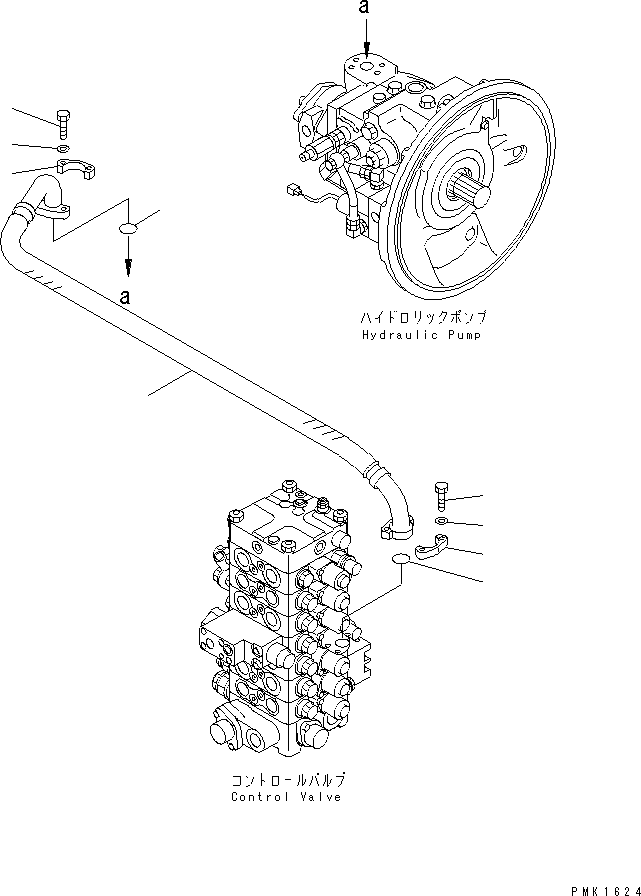 a

a

ハイドロリックポンプ
Hydraulic Pump

コントロールバルブ
Control Valve

PMK1624