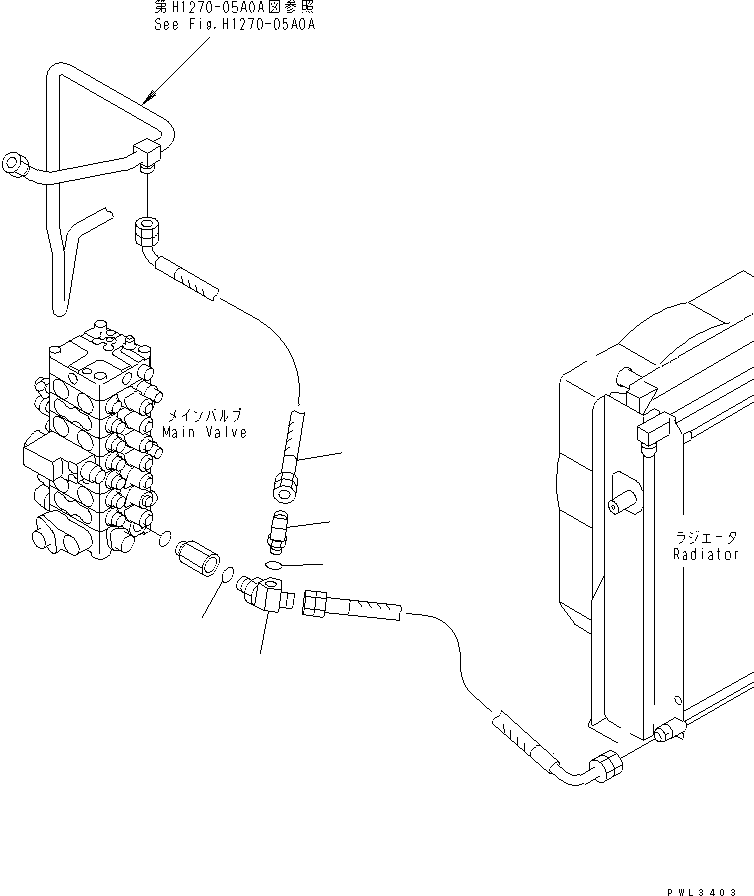 第H1270-05A0A図参照
See Fig.H1270-05A0A

メインバルブ
Main Valve

ラジエータ
Radiator

PWL3403