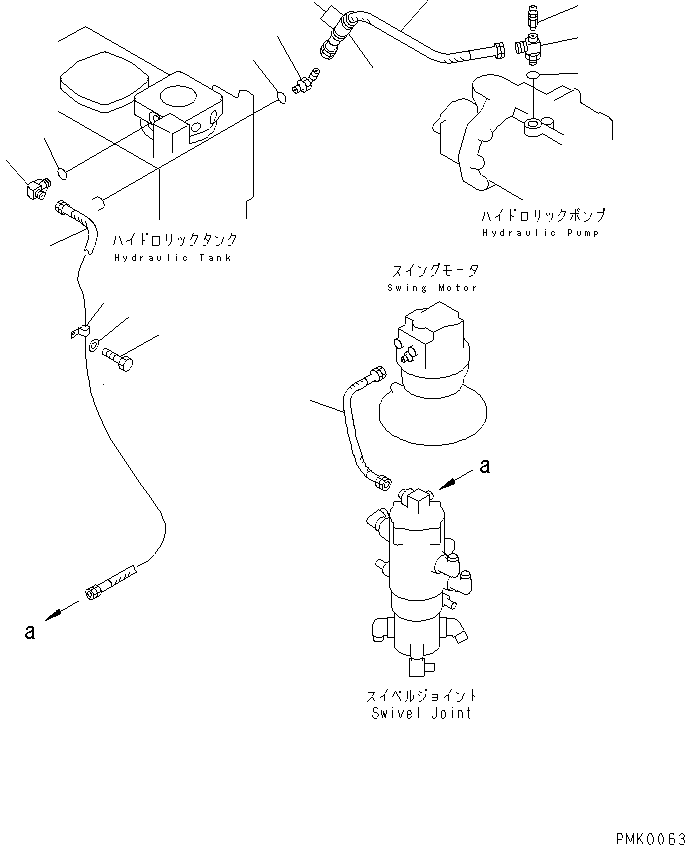 ハイドロリックポンプ
Hydraulic Pump

ハイドロリックタンク
Hydraulic Tank

スイングモータ
Swing Motor

a

a

スイベルジョイント
Swivel Joint

PMK0063