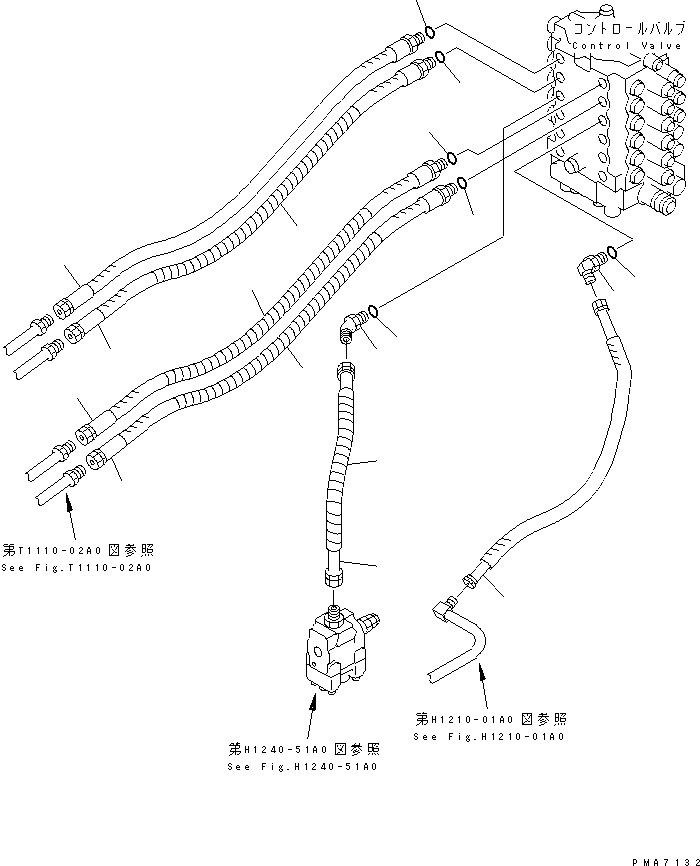 コントロールバルブ
Control Valve

第T1110-02A0 図参照
See Fig.T1110-02A0

第H1240-51A0 図参照
See Fig.H1240-51A0

第H1210-01A0 図参照
See Fig.H1210-01A0

PMA7132