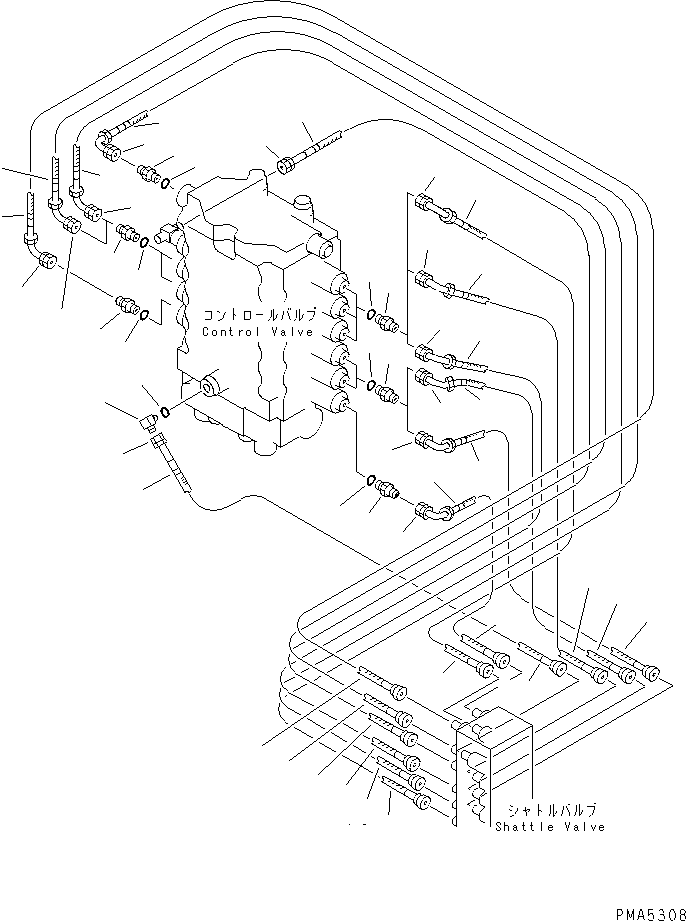 コントロールバルブ
Control Valve

シャトルバルブ
Shattle Valve

PMA5308