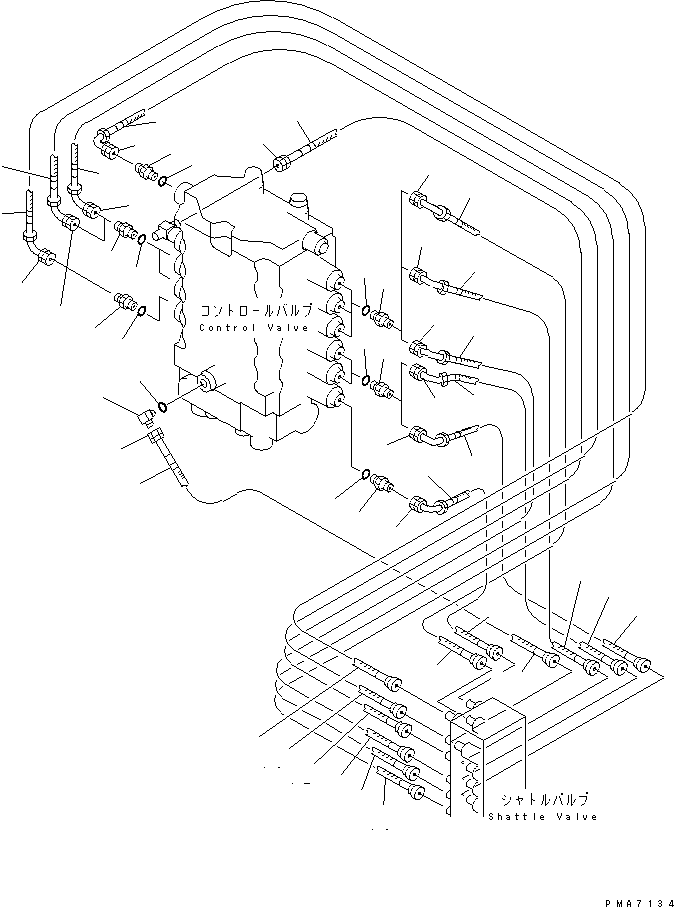 コントロールバルブ
Control Valve

シャトルバルブ
Shattle Valve

PMA7134