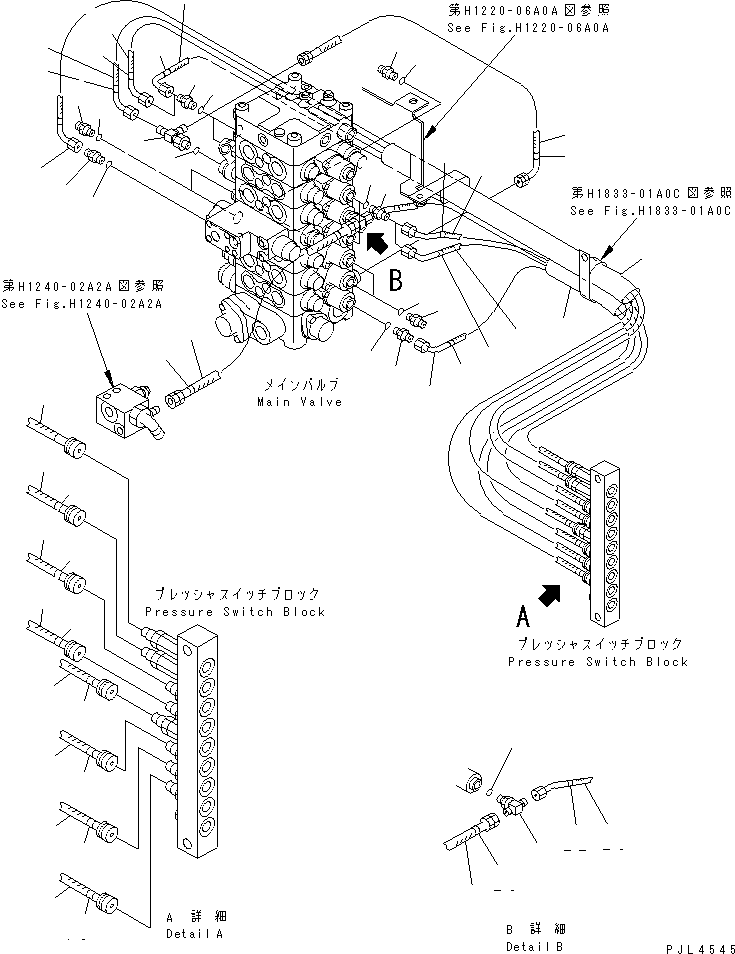 第H1220-06A0A図参照
See Fig.H1220-06A0A

第H1833-01A0C図参照
See Fig.H1833-01A0C

第H1240-02A2A図参照
See Fig.H1240-02A2A

B

メインバルブ
Main Valve

プレッシャスイッチブロック
Pressure Switch Block

A

プレッシャスイッチブロック
Pressure Switch Block

A 詳細
Detail A

B 詳細
Detail B

PJL4545