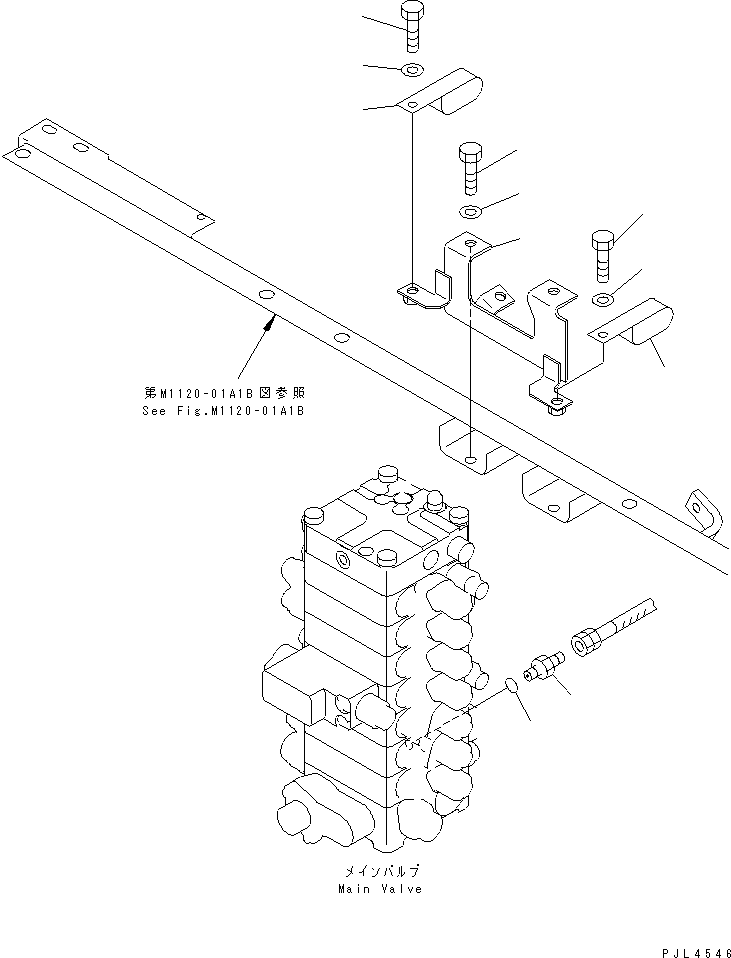 第M1120-01A1B図参照
See Fig.M1120-01A1B

メインバルブ
Main Valve

PJL4546