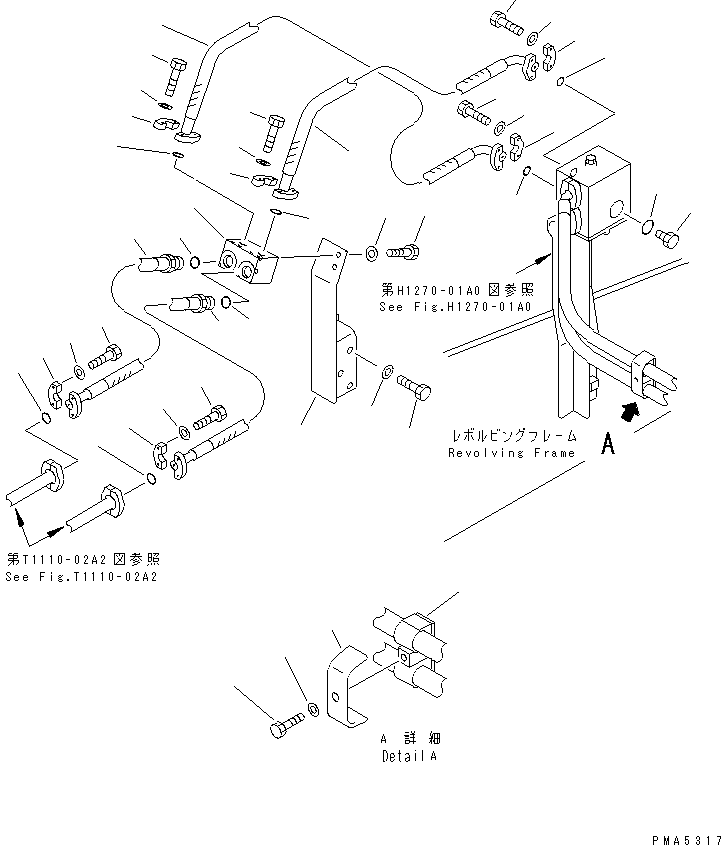 第H1270-01A0 図参照
See Fig.H1270-01A0

レボルビングフレーム
Revolving Frame

A

第T1110-02A2 図参照
See Fig.T1110-02A2

A 詳細
Detail A

PMA5317