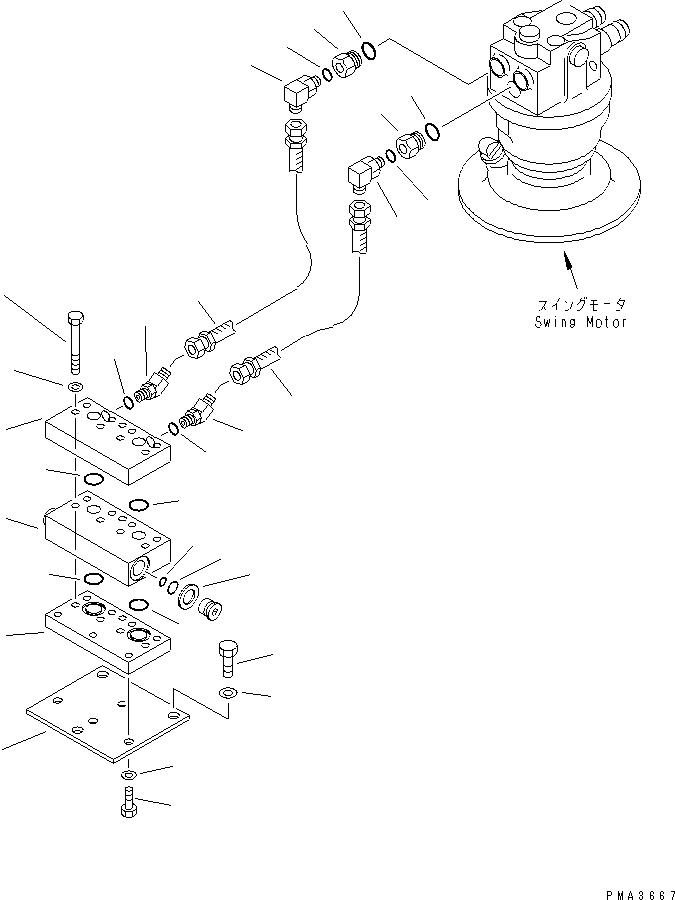 スイングモータ
Swing Motor

PMA3667