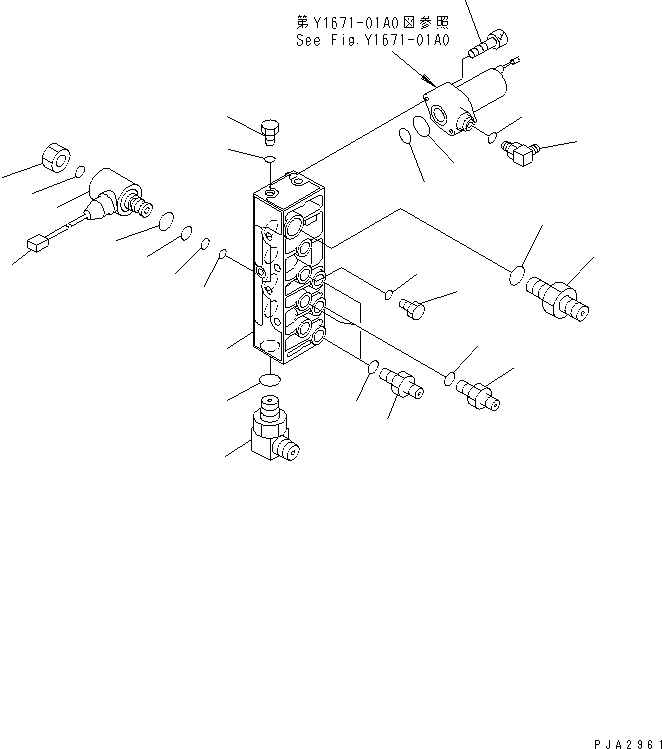 第Y1671-01A0図参照
See Fig.Y1671-01A0

PJA2961