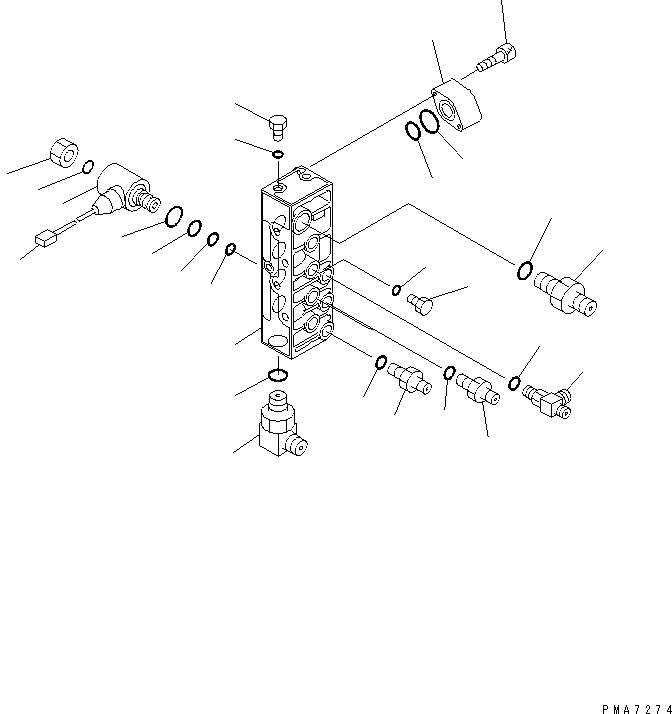 PMA7274