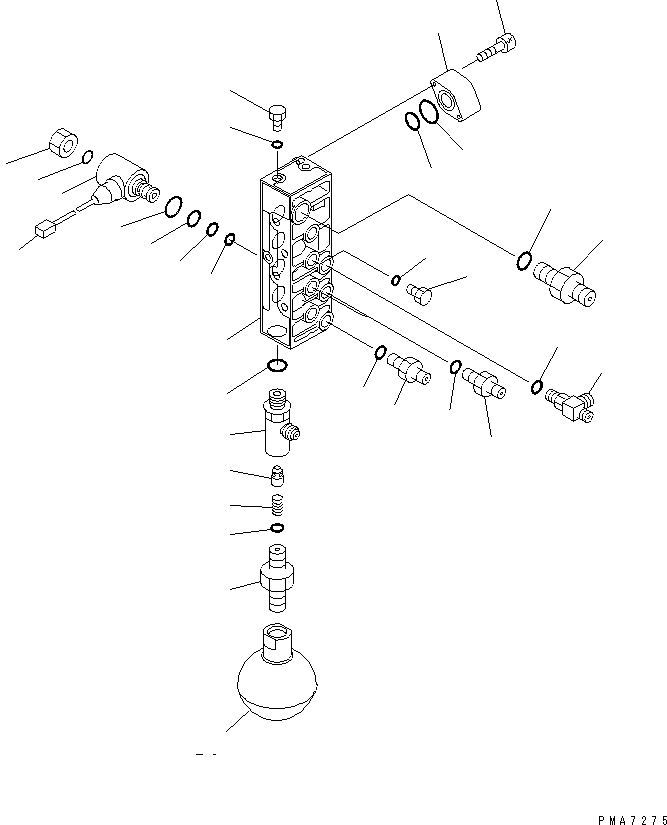 PMA7275