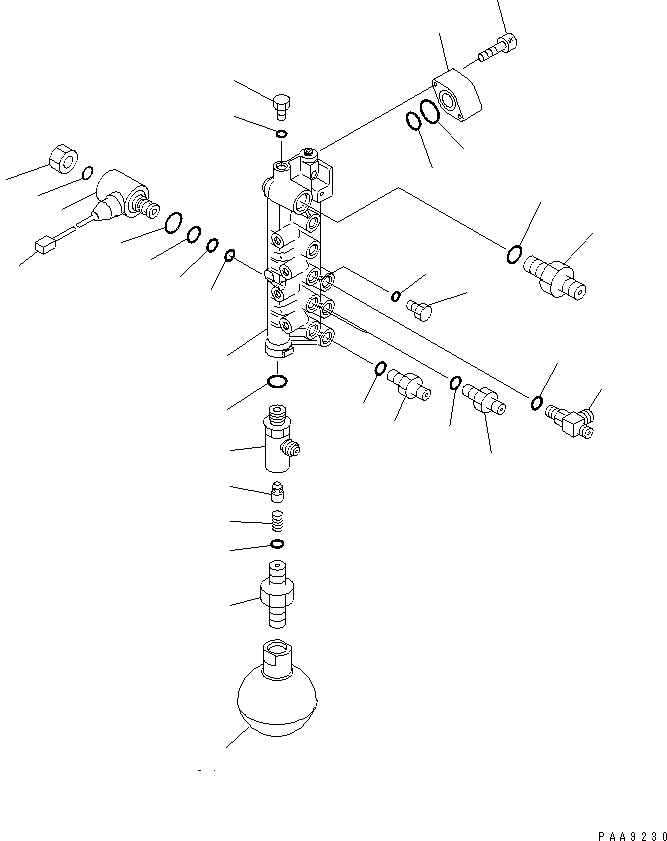 PAA9230