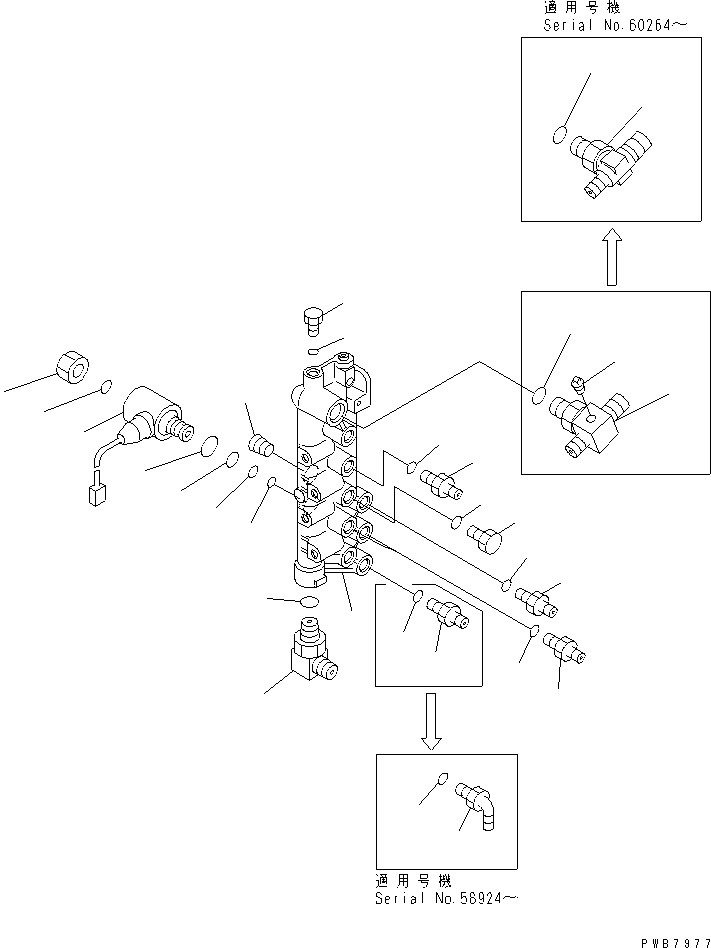 適用号機
Serial No.60264～

適用号機
Serial No.56924～

PWB7977