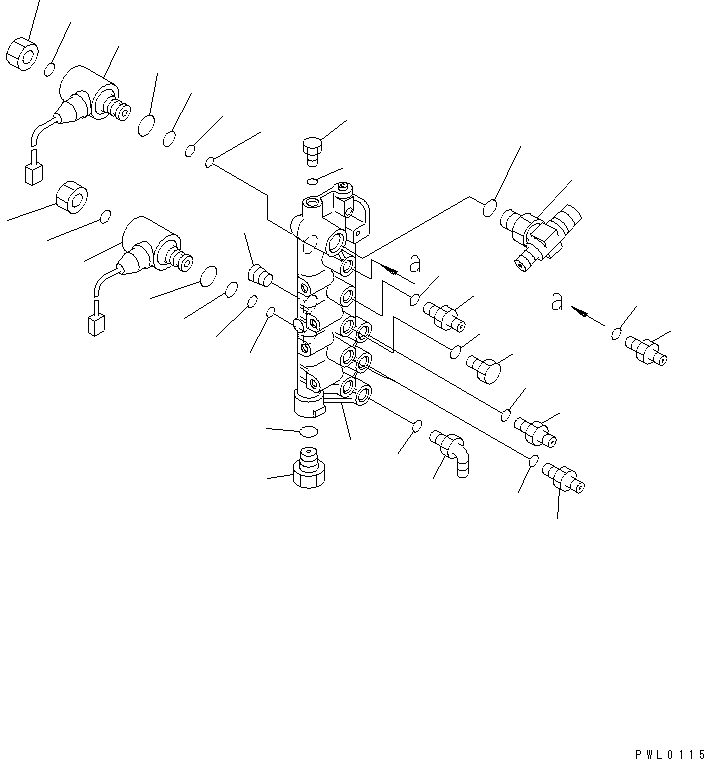 a

a

PWL0115