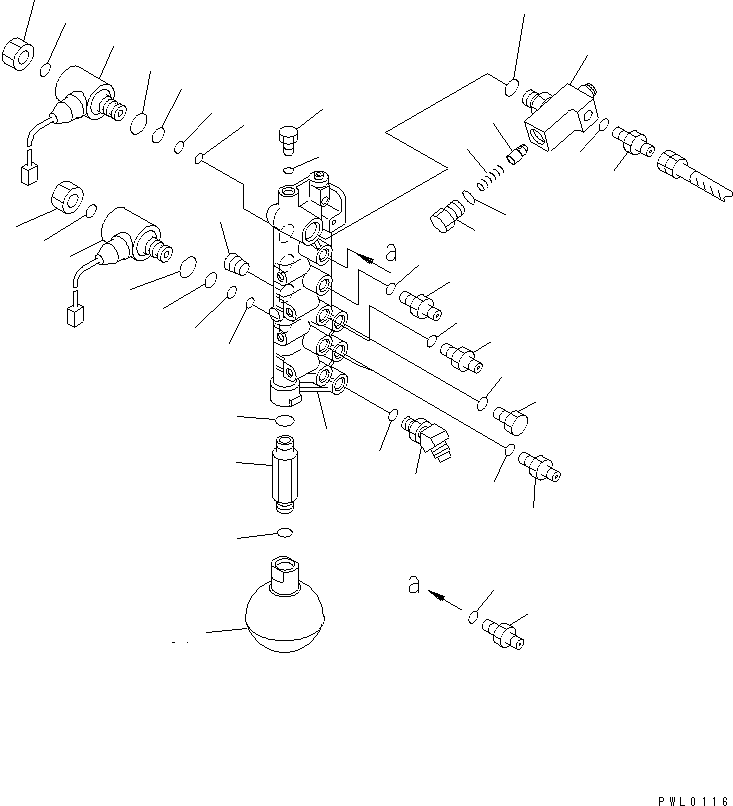 a

a

PWL0116