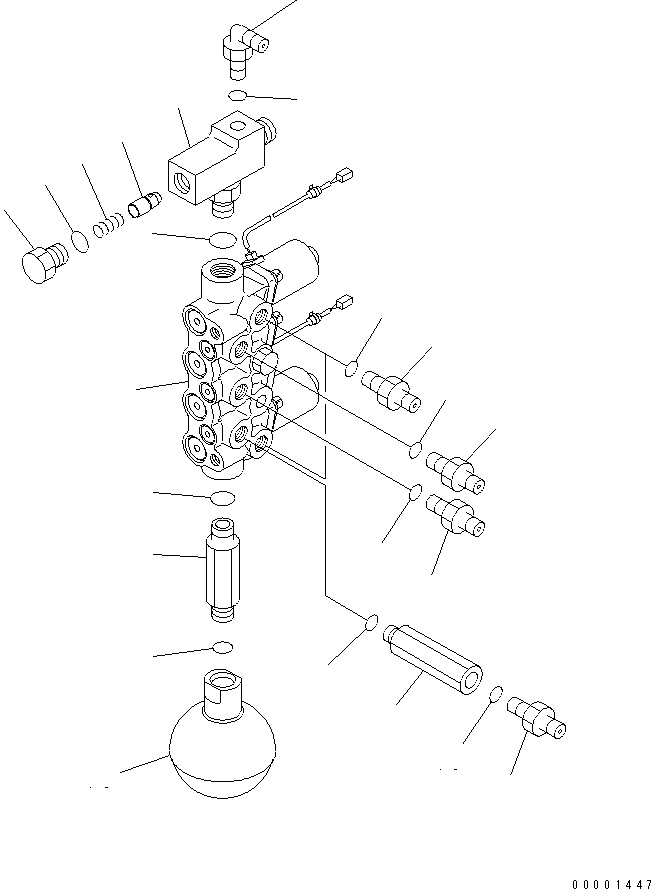 00001447