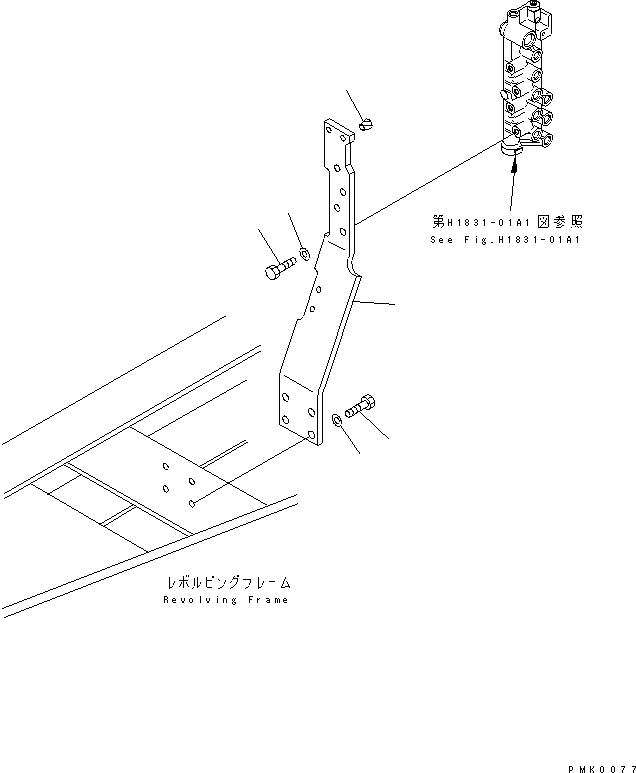 第H1831-01A1図参照
See Fig.H1831-01A1

レボルビングフレーム
Revolving Frame

PMK0077