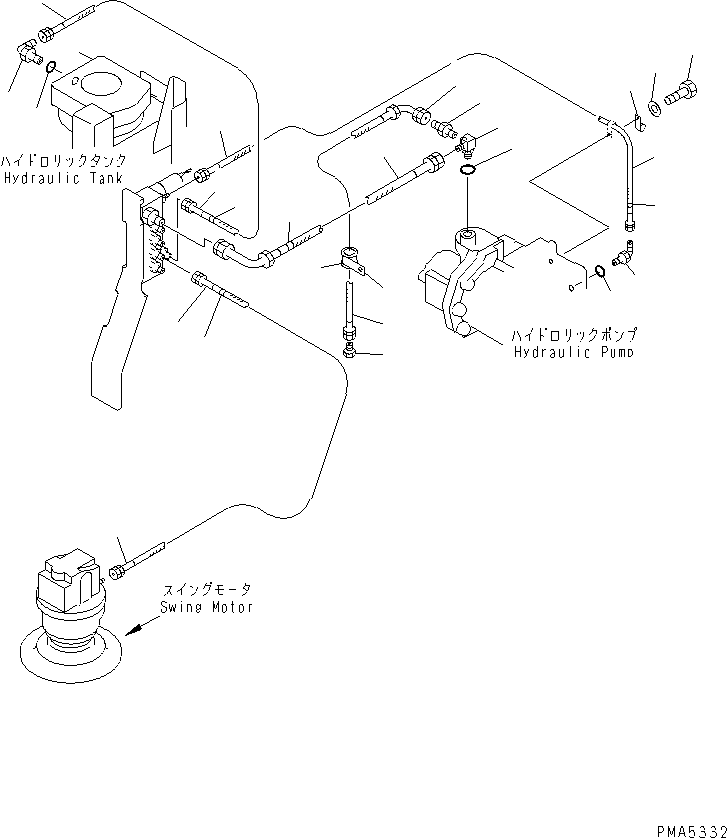 ハイドロリックタンク
Hydraulic Tank

ハイドロリックポンプ
Hydraulic Pump

スイングモータ
Swing Motor

PMA5332